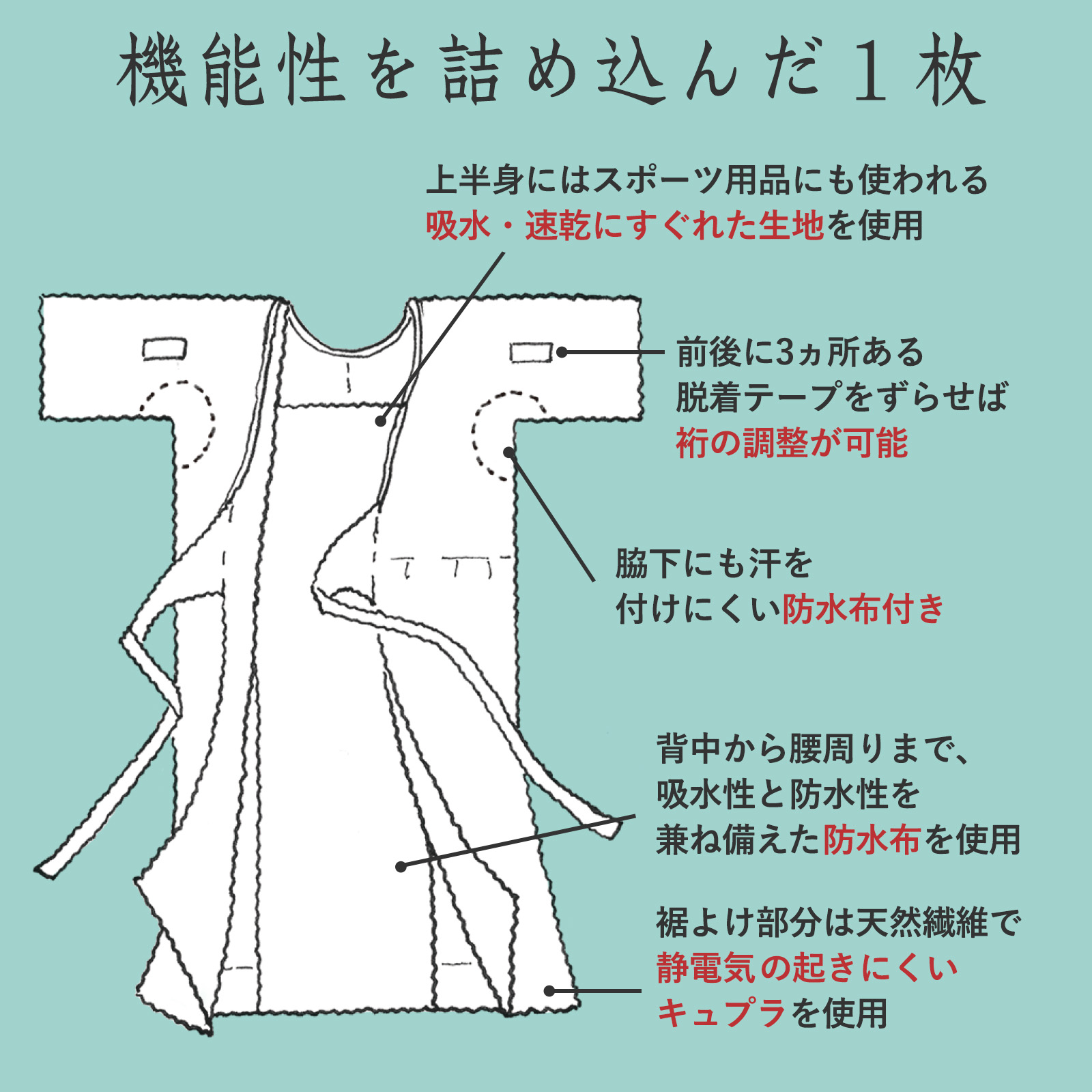 機能性を詰め込んだ１枚

上半身にはスポーツ用品にも使われる
吸水・速乾にすぐれた生地を使用

前後に3ヵ所ある
脱着テープをずらせば
裄の調整が可能

脇下にも汗を
付けにくい防水布付き

背中から腰周りまで、
吸水性と防水性を
兼ね備えた防水布を使用

裾よけ部分は天然繊維で
静電気の起きにくい
キュプラを使用